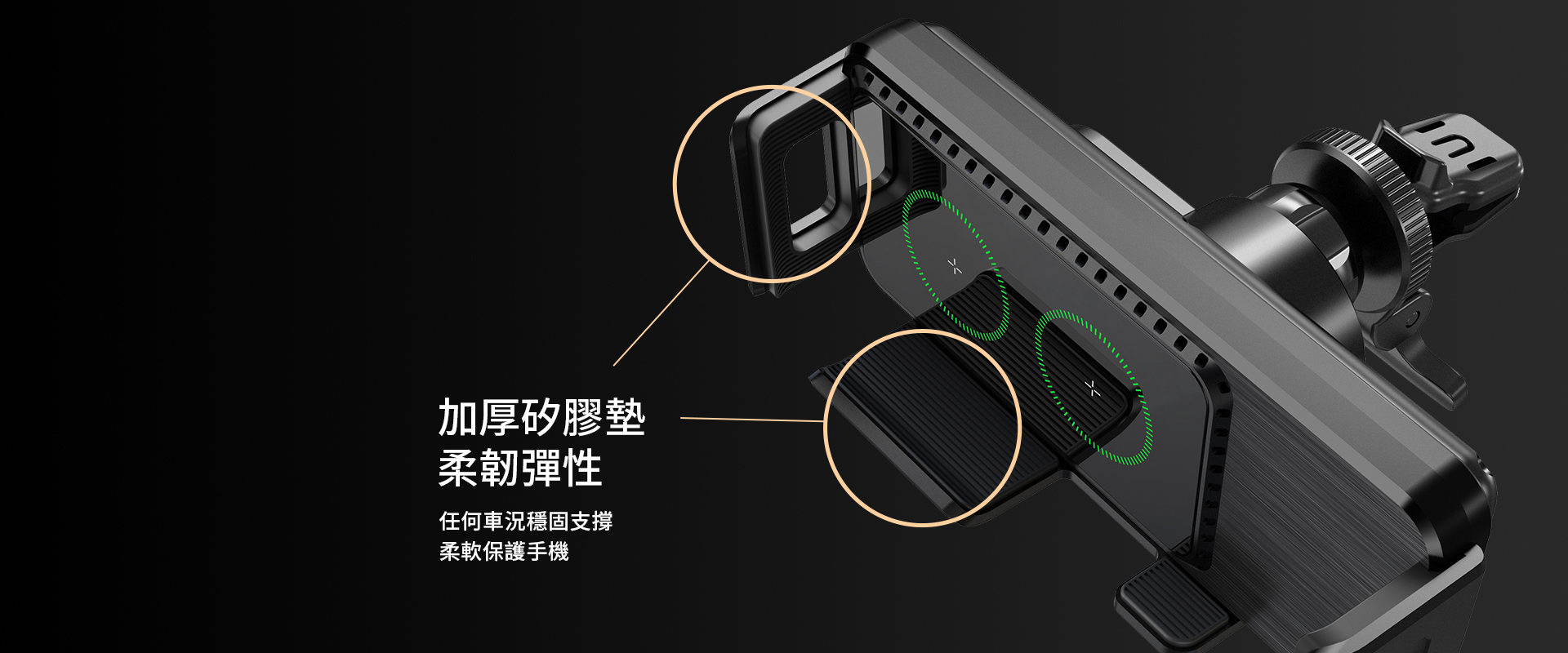 加厚矽膠墊
柔韌彈性

任何車況穩固支撐
柔軟保護手機